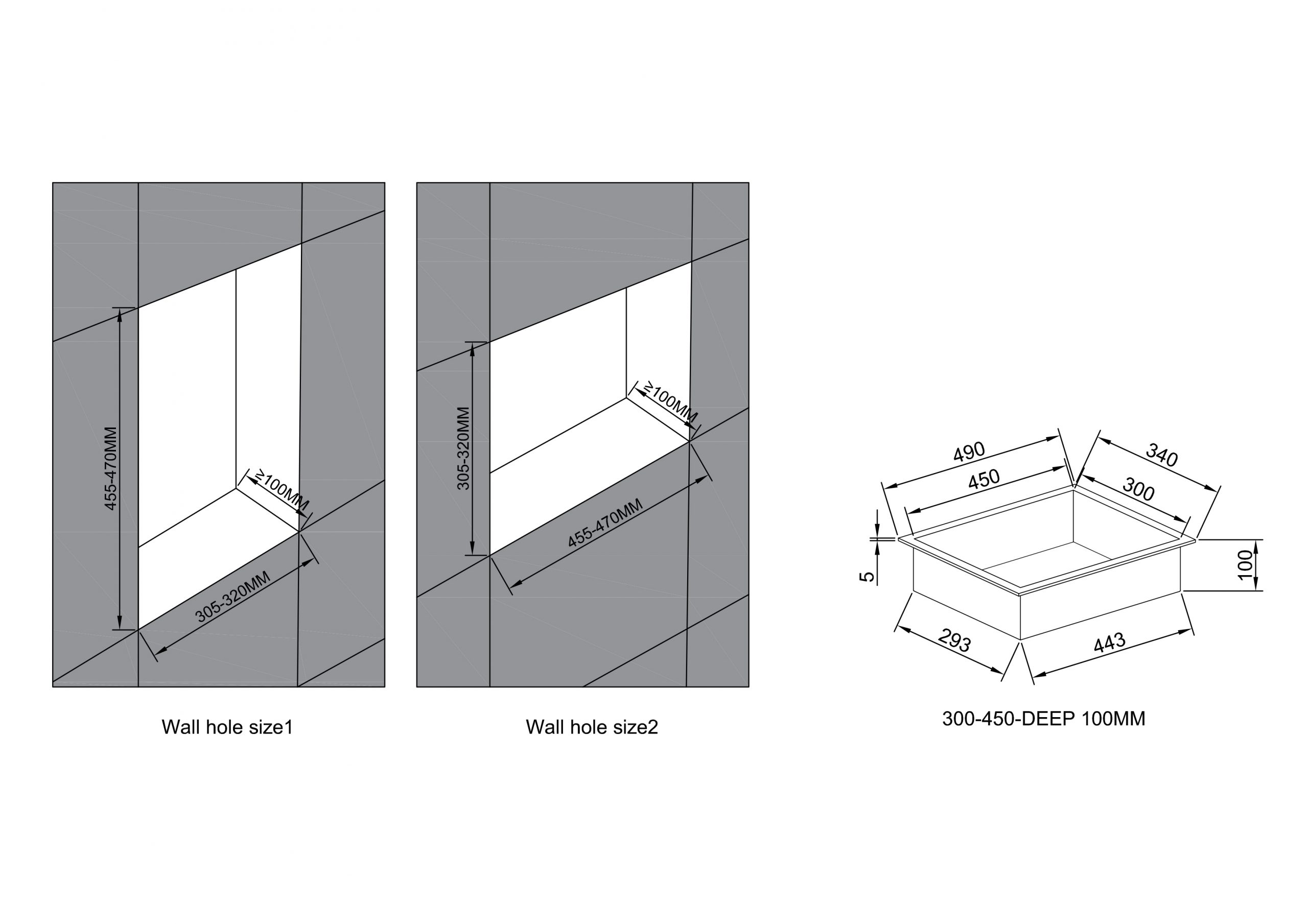 455-470MM

≥100MM

305-320MM

Wall hole size1

305-320MM

≥100MM

455-470MM

Wall hole size2

490

450

340

300

5

100

293

443

300-450-DEEP 100MM